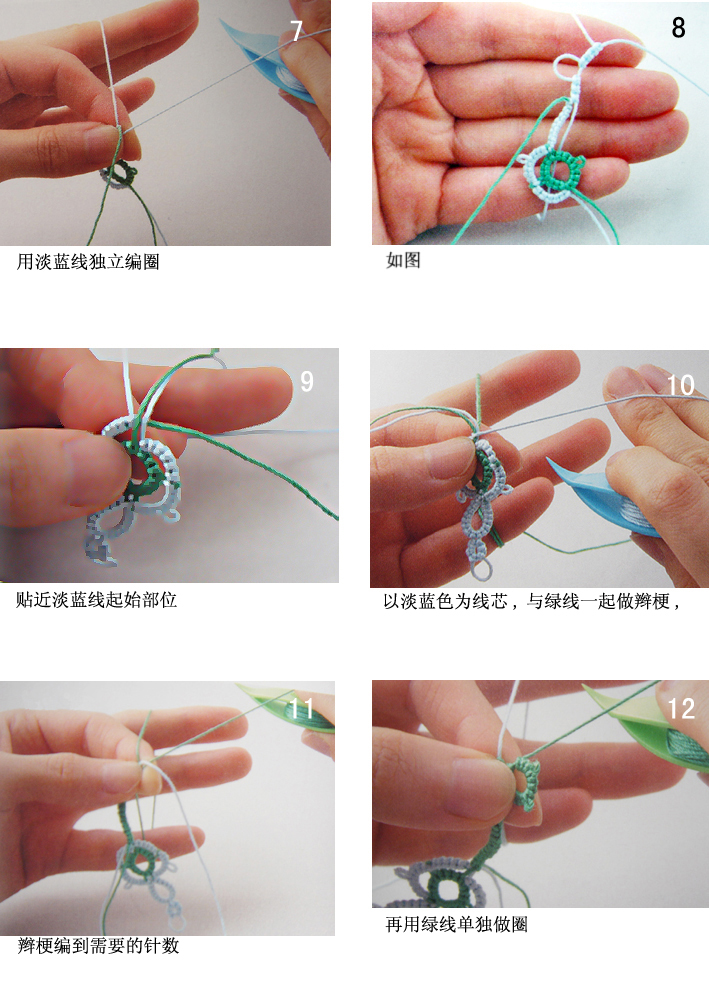 7

用淡蓝线独立编圈

8

如图

9

贴近淡蓝线起始部位

10

以淡蓝色为线芯，与绿线一起做辫梗，

11

辫梗编到需要的针数

12

再用绿线单独做圈