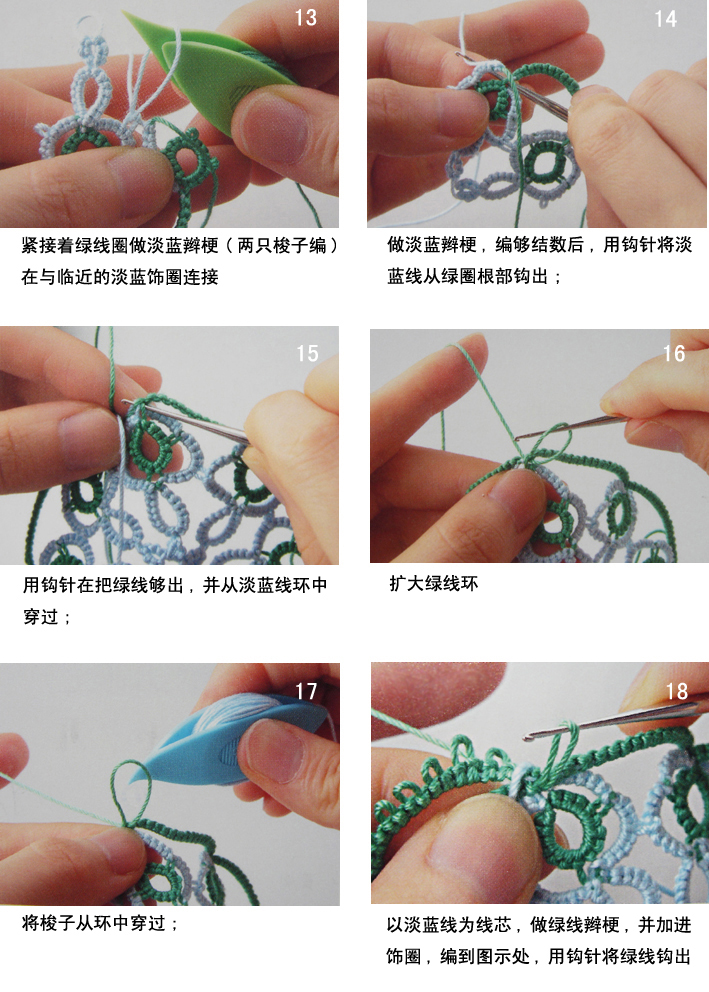 13

紧接着绿线圈做淡蓝辫梗（两只梭子编）在与临近的淡蓝饰圈连接

14

做淡蓝辫梗，编够结数后，用钩针将淡蓝线从绿圈根部钩出；

15

用钩针在把绿线够出，并从淡蓝线环中穿过；

16

扩大绿线环

17

将梭子从环中穿过；

18

以淡蓝线为线芯，做绿线辫梗，并加进饰圈，编到图示处，用钩针将绿线钩出