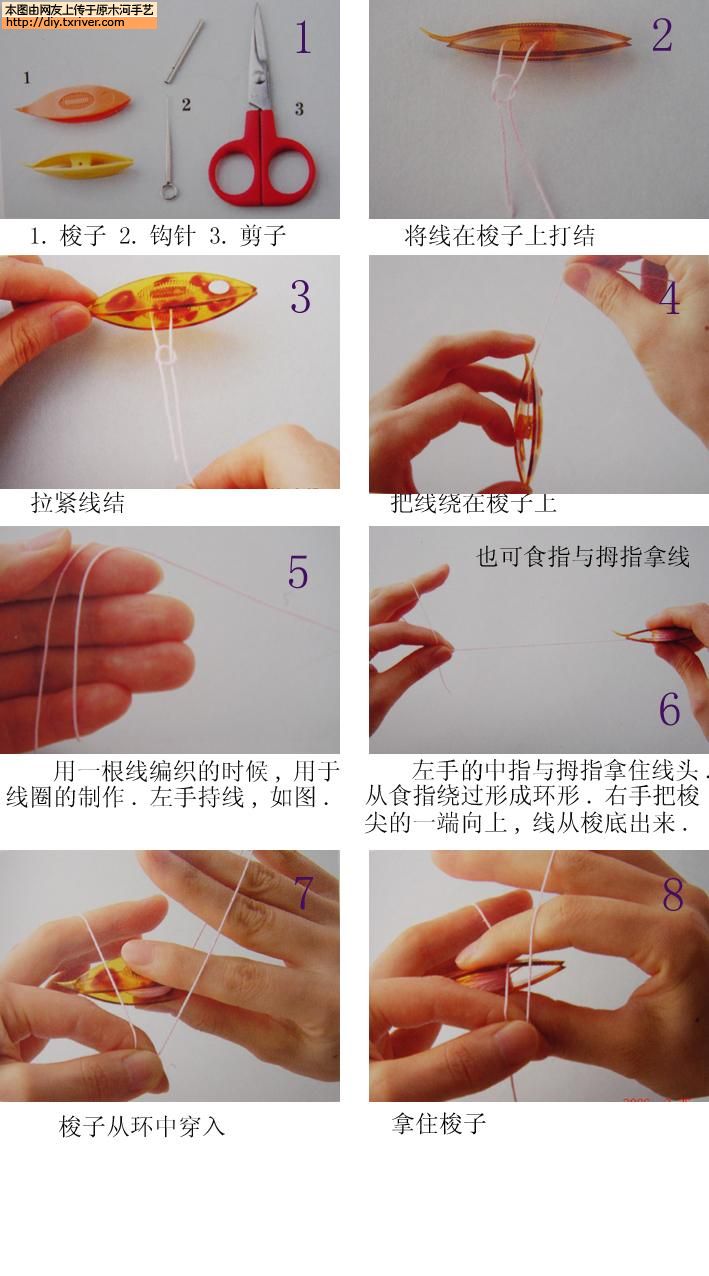 本图由网友上传于原木河手艺
http://diy.txriver.com

1

1

2

3

1. 梭子 2. 钩针 3. 剪子

2

将线在梭子上打结

3

拉紧线结

4

把线绕在梭子上

5

用一根线编织的时候，用于线圈的制作．左手持线，如图．

也可食指与拇指拿线

6

左手的中指与拇指拿住线头．从食指绕过形成环形．右手把梭尖的一端向上，线从梭底出来．

7

梭子从环中穿入

8

拿住梭子