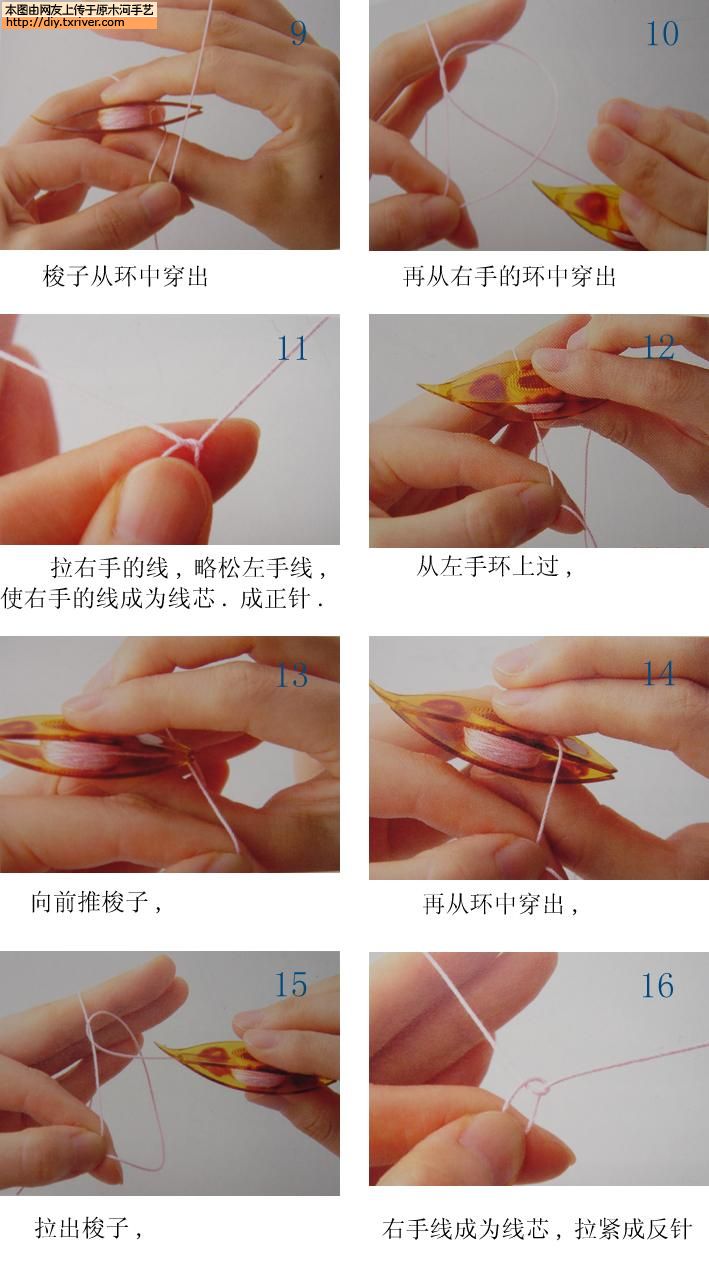 本图由网友上传于原木河手艺
http://diy.txriver.com

9

梭子从环中穿出

10

再从右手的环中穿出

11

拉右手的线，略松左手线，使右手的线成为线芯．成正针．

12

从左手环上过，

13

向前推梭子，

14

再从环中穿出，

15

拉出梭子，

16

右手线成为线芯，拉紧成反针